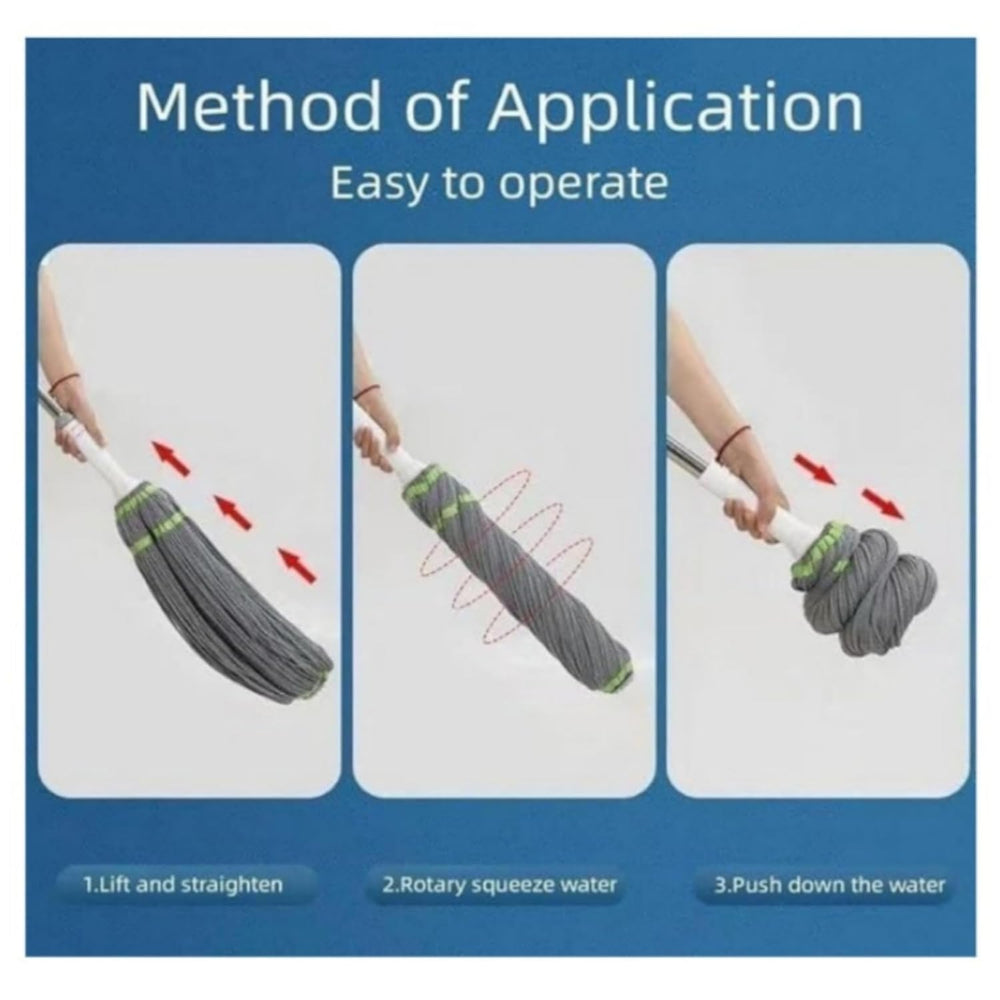 Method of Application
Easy to operate

1.Lift and straighten

2.Rotary squeeze water

3.Push down the water