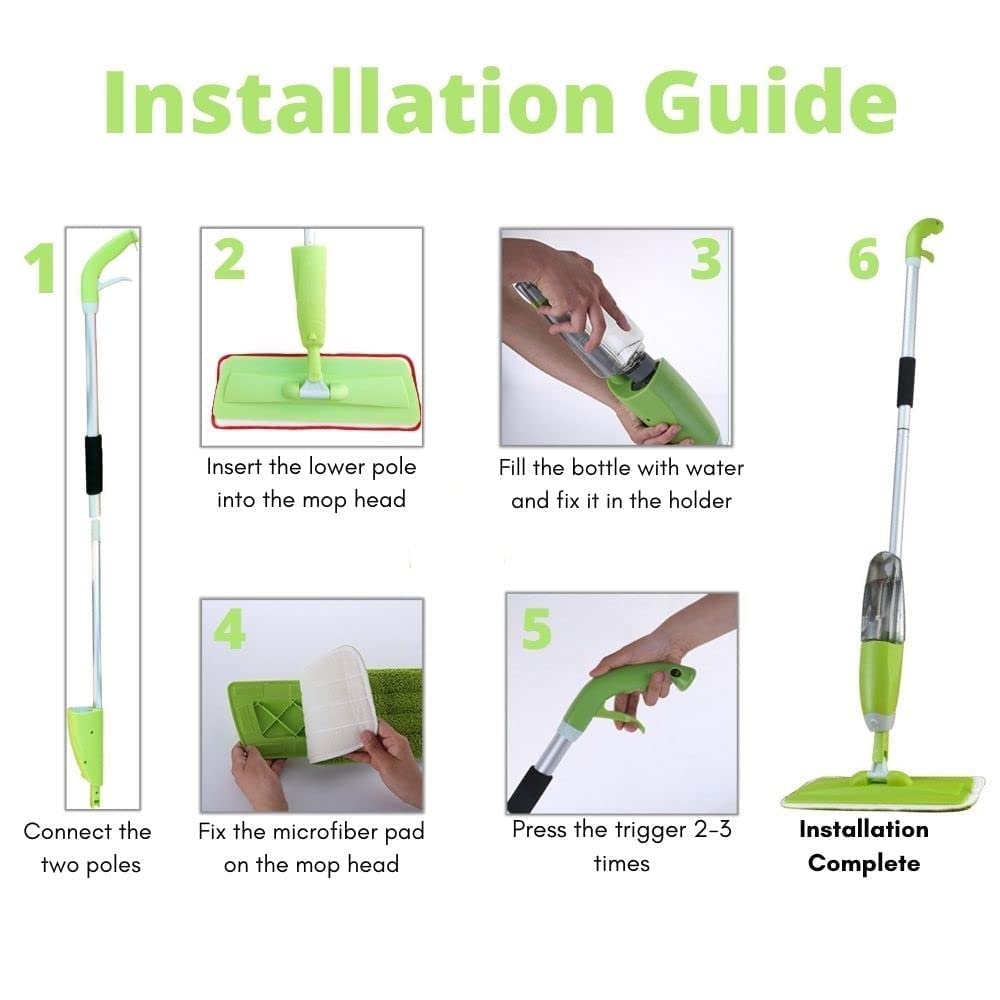 Installation Guide

1

Connect the two poles

2

Insert the lower pole into the mop head

3

Fill the bottle with water and fix it in the holder

4

Fix the microfiber pad on the mop head

5

Press the trigger 2-3 times

6

Installation Complete